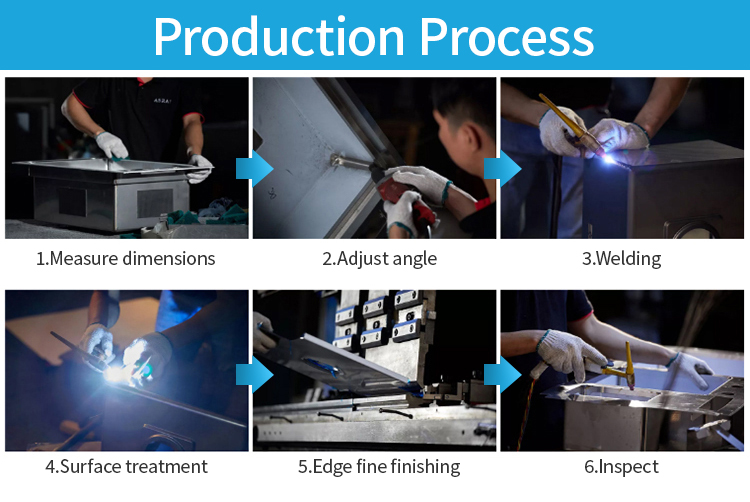 Production Process

1.Measure dimensions

2.Adjust angle

3.Welding

4.Surface treatment

5.Edge fine finishing

6.Inspect